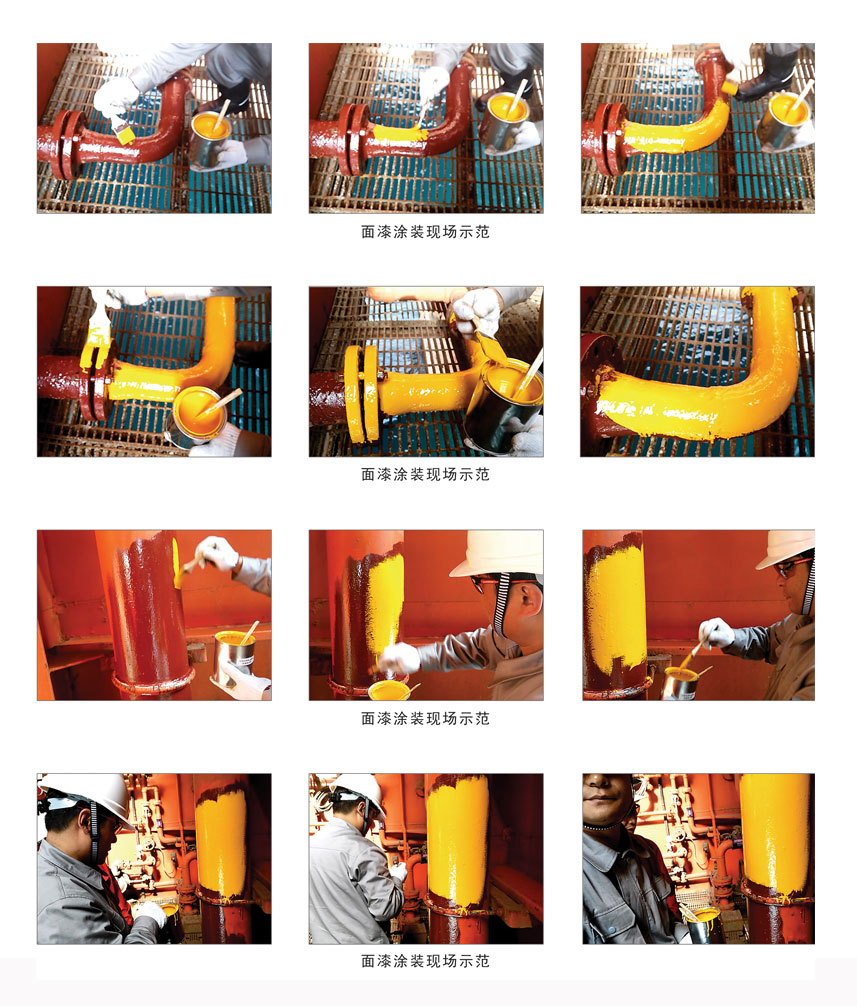 面漆涂装现场示范

面漆涂装现场示范

面漆涂装现场示范

面漆涂装现场示范