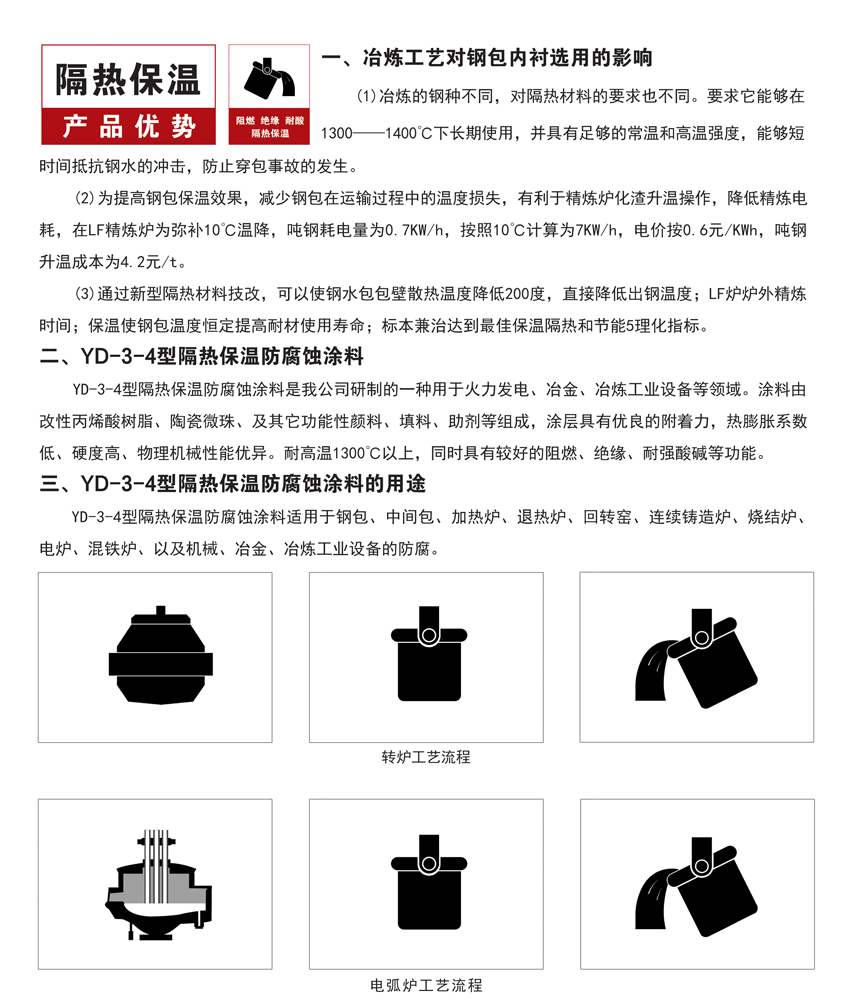 隔热保温
产品优势

阻燃 绝缘 耐酸
隔热保温

一、冶炼工艺对钢包内衬选用的影响

(1)冶炼的钢种不同，对隔热材料的要求也不同。要求它能够在1300——1400℃下长期使用，并具有足够的常温和高温强度，能够短时间抵抗钢水的冲击，防止穿包事故的发生。

(2)为提高钢包保温效果，减少钢包在运输过程中的温度损失，有利于精炼炉化渣升温操作，降低精炼电耗，在LF精炼炉为弥补10℃温降，吨钢耗电量为0.7KW/h，按照10℃计算为7KW/h，电价按0.6元/KWh，吨钢升温成本为4.2元/t。

(3)通过新型隔热材料技改，可以使钢水包包壁散热温度降低200度，直接降低出钢温度；LF炉炉外精炼时间；保温使钢包温度恒定提高耐材使用寿命；标本兼治达到最佳保温隔热和节能5理化指标。

二、YD-3-4型隔热保温防腐蚀涂料

YD-3-4型隔热保温防腐蚀涂料是我公司研制的一种用于火力发电、冶金、冶炼工业设备等领域。涂料由改性丙烯酸树脂、陶瓷微珠、及其它功能性颜料、填料、助剂等组成，涂层具有优良的附着力，热膨胀系数低、硬度高、物理机械性能优异。耐高温1300℃以上，同时具有较好的阻燃、绝缘、耐强酸碱等功能。

三、YD-3-4型隔热保温防腐蚀涂料的用途

YD-3-4型隔热保温防腐蚀涂料适用于钢包、中间包、加热炉、退热炉、回转窑、连续铸造炉、烧结炉、电炉、混铁炉、以及机械、冶金、冶炼工业设备的防腐。

转炉工艺流程

电弧炉工艺流程