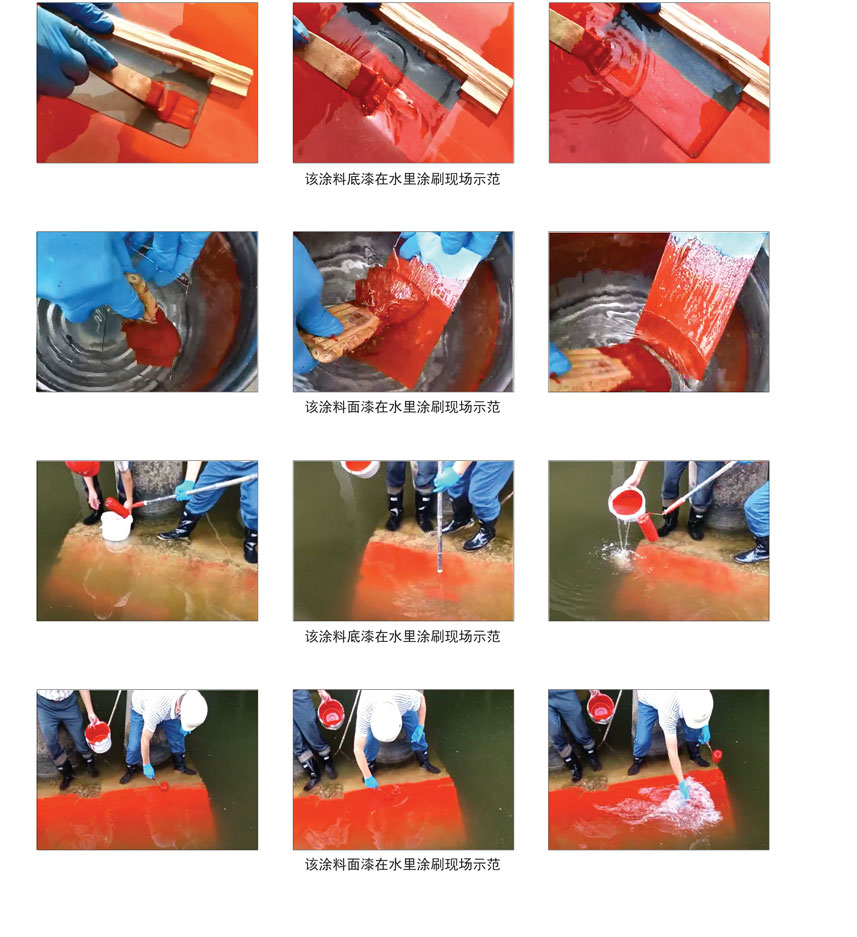 该涂料底漆在水里涂刷现场示范

该涂料面漆在水里涂刷现场示范

该涂料底漆在水里涂刷现场示范

该涂料面漆在水里涂刷现场示范