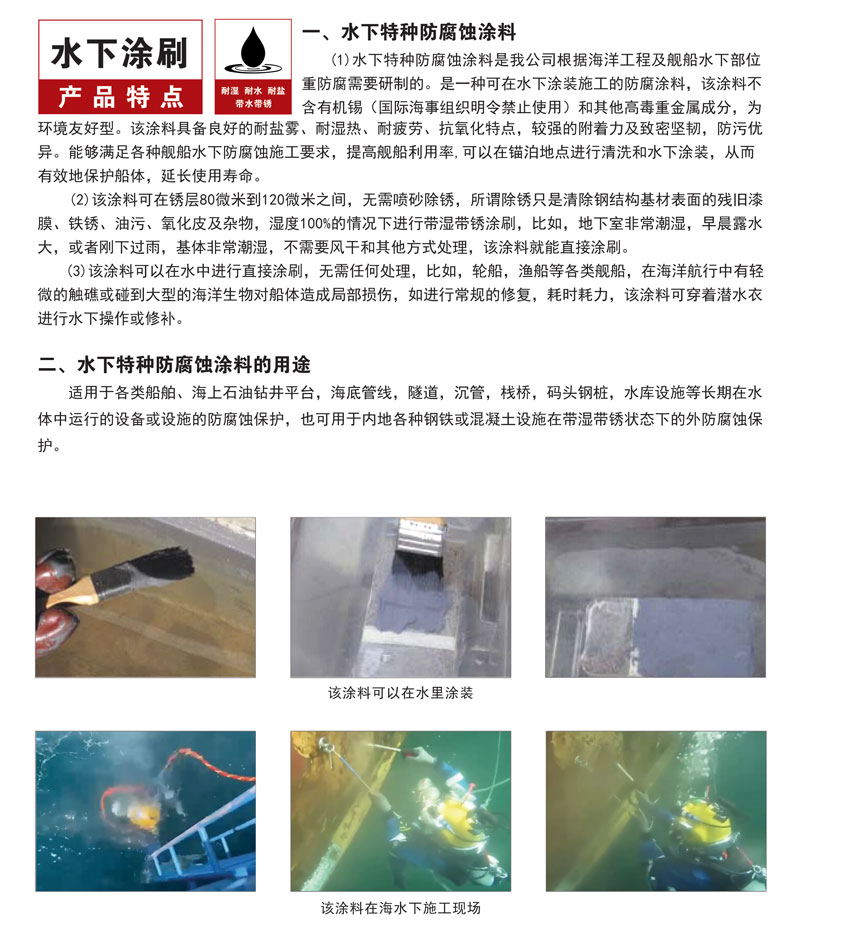 水下涂刷
产品特点

耐湿 耐水 耐盐
带水带锈

一、水下特种防腐蚀涂料

(1)水下特种防腐蚀涂料是我公司根据海洋工程及舰船水下部位重防腐需要研制的。是一种可在水下涂装施工的防腐涂料，该涂料不含有机锡（国际海事组织明令禁止使用）和其他高毒重金属成分，为环境友好型。该涂料具备良好的耐盐雾、耐湿热、耐疲劳、抗氧化特点，较强的附着力及致密坚韧，防污优异。能够满足各种舰船水下防腐蚀施工要求，提高舰船利用率,可以在锚泊地点进行清洗和水下涂装，从而有效地保护船体，延长使用寿命。

(2)该涂料可在锈层80微米到120微米之间，无需喷砂除锈，所谓除锈只是清除钢结构基材表面的残旧漆膜、铁锈、油污、氧化皮及杂物，湿度100%的情况下进行带湿带锈涂刷，比如，地下室非常潮湿，早晨露水大，或者刚下过雨，基体非常潮湿，不需要风干和其他方式处理，该涂料就能直接涂刷。

(3)该涂料可以在水中进行直接涂刷，无需任何处理，比如，轮船，渔船等各类舰船，在海洋航行中有轻微的触礁或碰到大型的海洋生物对船体造成局部损伤，如进行常规的修复，耗时耗力，该涂料可穿着潜水衣进行水下操作或修补。

二、水下特种防腐蚀涂料的用途

适用于各类船舶、海上石油钻井平台，海底管线，隧道，沉管，栈桥，码头钢桩，水库设施等长期在水体中运行的设备或设施的防腐蚀保护，也可用于内地各种钢铁或混凝土设施在带湿带锈状态下的外防腐蚀保护。

该涂料可以在水里涂装

该涂料在海水下施工现场