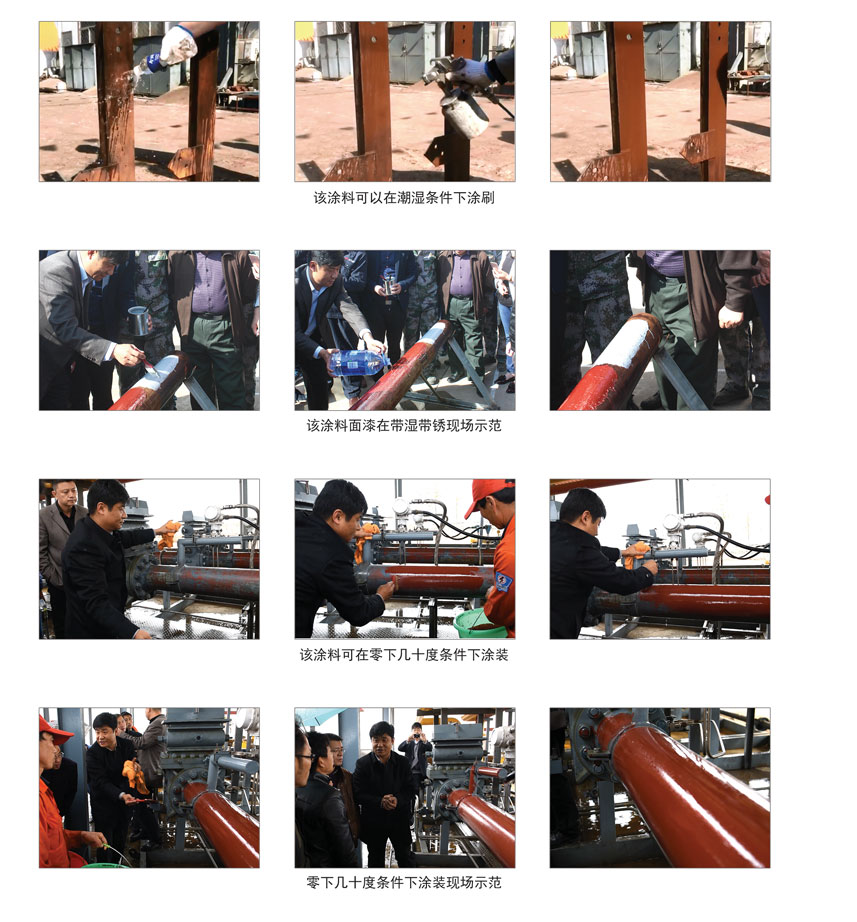 该涂料可以在潮湿条件下涂刷

该涂料面漆在带湿带锈现场示范

该涂料可在零下几十度条件下涂装

零下几十度条件下涂装现场示范