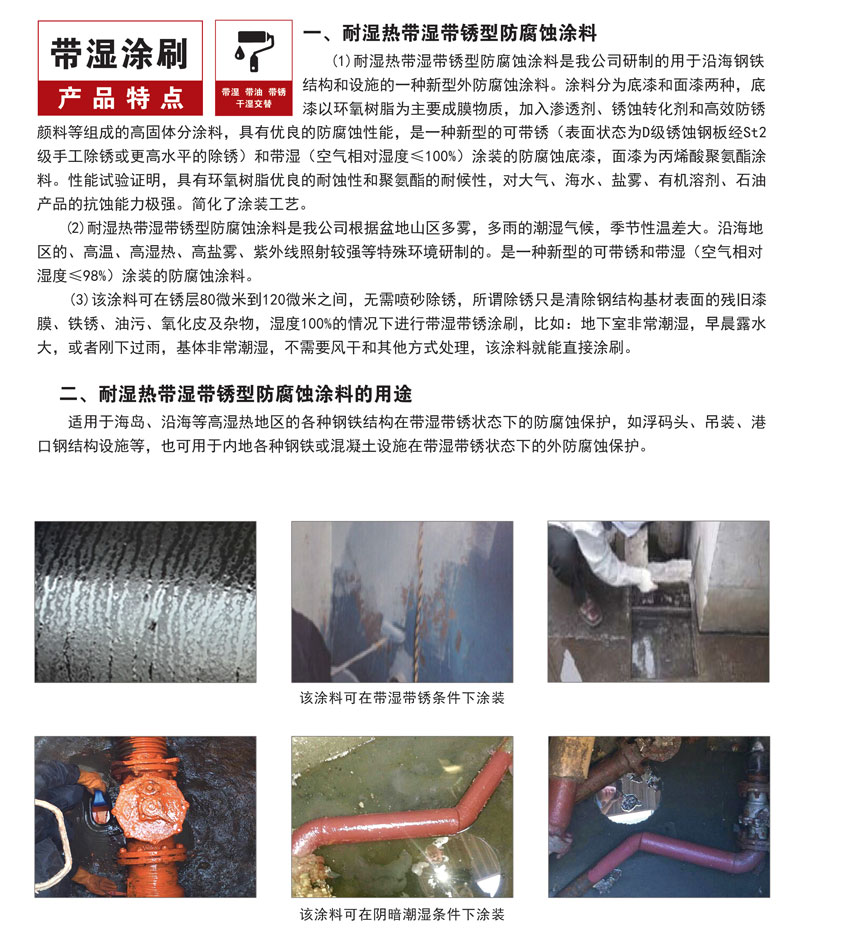 带湿涂刷

产品特点

带湿 带油 带锈 干湿交替

一、耐湿热带湿带锈型防腐蚀涂料

(1)耐湿热带湿带锈型防腐蚀涂料是我公司研制的用于沿海钢铁结构和设施的一种新型外防腐蚀涂料。涂料分为底漆和面漆两种，底漆以环氧树脂为主要成膜物质，加入渗透剂、锈蚀转化剂和高效防锈颜料等组成的高固体分涂料，具有优良的防腐蚀性能，是一种新型的可带锈（表面状态为D级锈蚀钢板经St2级手工除锈或更高水平的除锈）和带湿（空气相对湿度≤100%）涂装的防腐蚀底漆，面漆为丙烯酸聚氨酯涂料。性能试验证明，具有环氧树脂优良的耐蚀性和聚氨酯的耐候性，对大气、海水、盐雾、有机溶剂、石油产品的抗蚀能力极强。简化了涂装工艺。

⑵耐湿热带湿带锈型防腐蚀涂料是我公司根据盆地山区多雾，多雨的潮湿气候，季节性温差大。沿海地区的、高温、高湿热、高盐雾、紫外线照射较强等特殊环境研制的。是一种新型的可带锈和带湿（空气相对湿度≤98%）涂装的防腐蚀涂料。

(3)该涂料可在锈层80微米到120微米之间，无需喷砂除锈，所谓除锈只是清除钢结构基材表面的残旧漆膜、铁锈、油污、氧化皮及杂物，湿度100%的情况下进行带湿带锈涂刷，比如：地下室非常潮湿，早晨露水大，或者刚下过雨，基体非常潮湿，不需要风干和其他方式处理，该涂料就能直接涂刷。

二、耐湿热带湿带锈型防腐蚀涂料的用途

适用于海岛、沿海等高湿热地区的各种钢铁结构在带湿带锈状态下的防腐蚀保护，如浮码头、吊装、港口钢结构设施等，也可用于内地各种钢铁或混凝土设施在带湿带锈状态下的外防腐蚀保护。

该涂料可在带湿带锈条件下涂装

该涂料可在阴暗潮湿条件下涂装